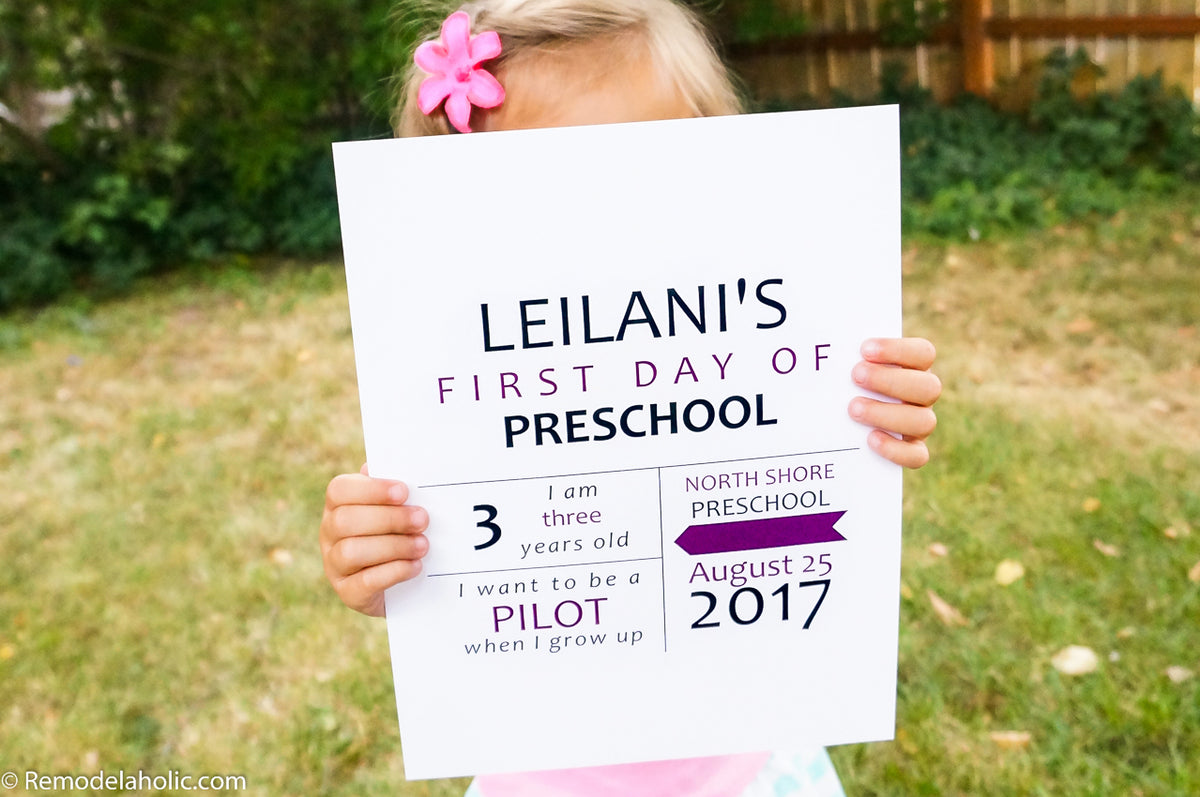 LEILANI'S
FIRST DAY OF
PRESCHOOL

3 I am three years old

I want to be a PILOT when I grow up

NORTH SHORE PRESCHOOL

August 25
2017

© Remodelaholic.com